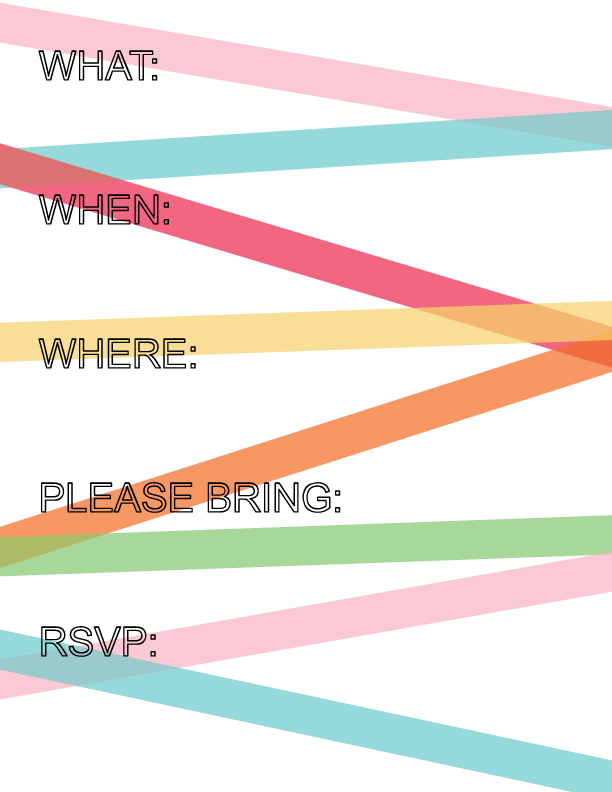 WHAT:

WHEN:

WHERE:

PLEASE BRING:

RSVP: